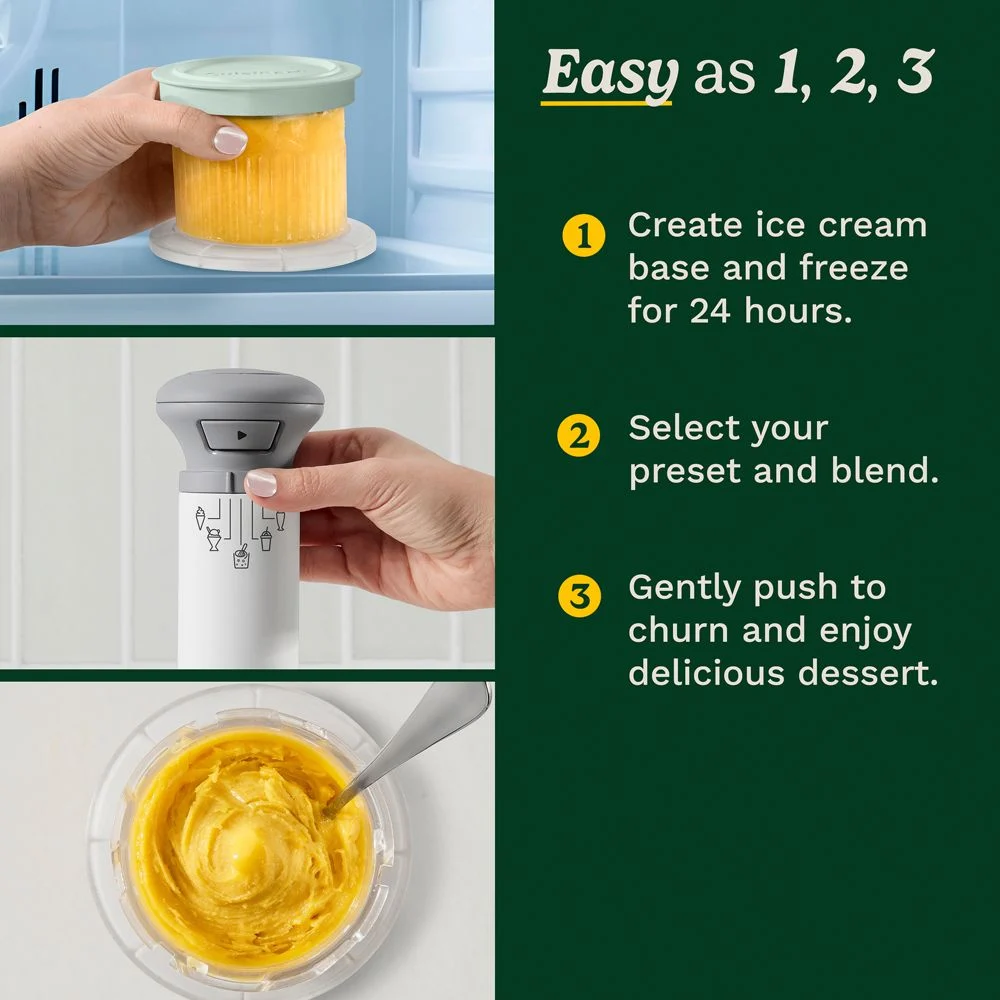 Easy as 1, 2, 3

1 Create ice cream base and freeze for 24 hours.

2 Select your preset and blend.

3 Gently push to churn and enjoy delicious dessert.